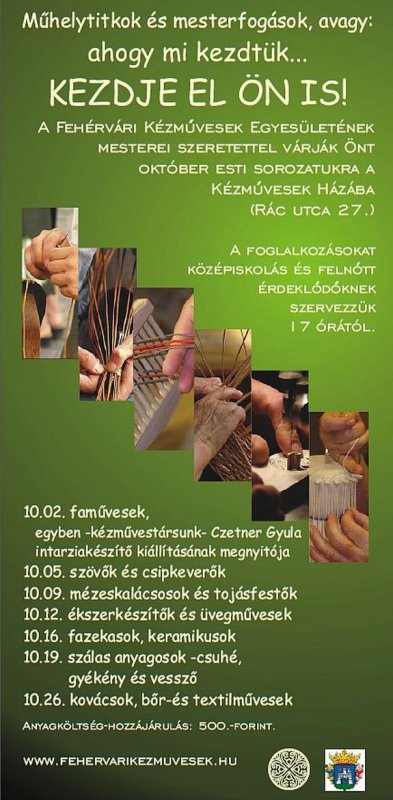 Műhelytitkok és mesterfogások, avagy:
ahogy mi kezdtük...
KEZDJE EL ÖN IS!

A Fehérvári Kézművesek Egyesületének mesterei szeretettel várják Önt október esti sorozatukra a Kézművesek Házába (Rác utca 27.)

A foglalkozásokat középiskolás és felnőtt érdeklődőknek szervezzük 17 órától.

10.02. faművesek, egyben -kézművestársunk- Czetner Gyula intarziakészítő kiállításának megnyitója
10.05. szövők és csipkeverők
10.09. mézeskalácsosok és tojásfestők
10.12. ékszerkészítők és üvegművesek
10.16. fazekasok, keramikusok
10.19. szálas anyagosok -csuhé, gyékény és vessző
10.26. kovácsok, bőr-és textilművesek

Anyagköltség-hozzájárulás: 500.-forint.

www.fehervarikezmuvesek.hu